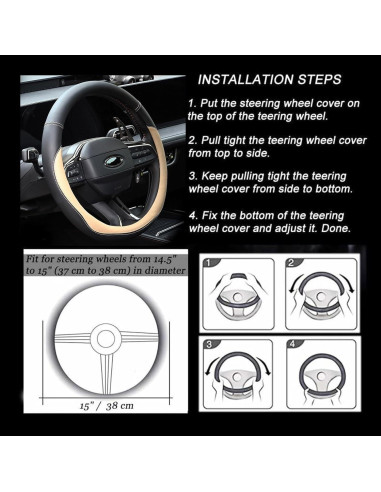 INSTALLATION STEPS

1. Put the steering wheel cover on the top of the teering wheel.

2. Pull tight the teering wheel cover from top to side.

3. Keep pulling tight the teering wheel cover from side to bottom.

4. Fix the bottom of the teering wheel cover and adjust it. Done.

Fit for steering wheels from 14.5" to 15" (37 cm to 38 cm) in diameter

15" / 38 cm

1

2

3

4