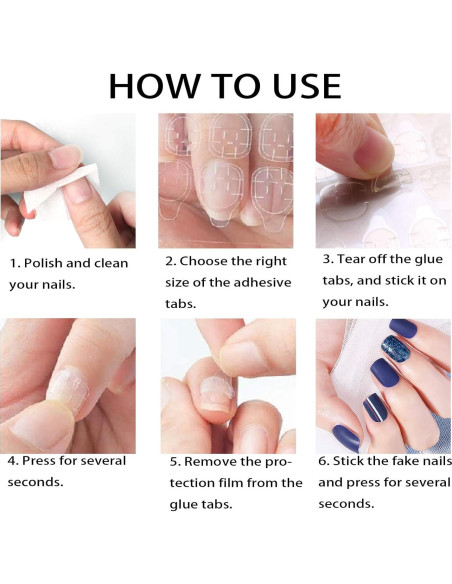 HOW TO USE

1. Polish and clean your nails.

2. Choose the right size of the adhesive tabs.

3. Tear off the glue tabs, and stick it on your nails.

4. Press for several seconds.

5. Remove the protection film from the glue tabs.

6. Stick the fake nails and press for several seconds.