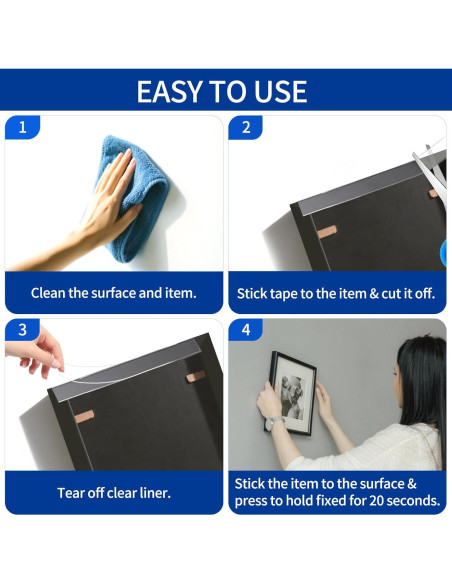 EASY TO USE

1

Clean the surface and item.

2

Stick tape to the item & cut it off.

3

Tear off clear liner.

4

Stick the item to the surface & press to hold fixed for 20 seconds.