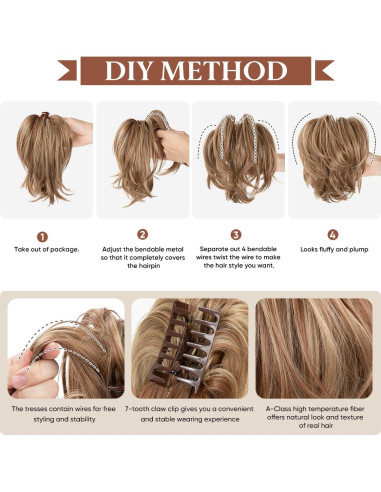 DIY METHOD

1
Take out of package.

2
Adjust the bendable metal so that it completely covers the hairpin

3
Separate out 4 bendable wires twist the wire to make the hair style you want.

4
Looks fluffy and plump

The tresses contain wires for free styling and stability

7-tooth claw clip gives you a convenient and stable wearing experience

A-Class high temperature fiber offers natural look and texture of real hair