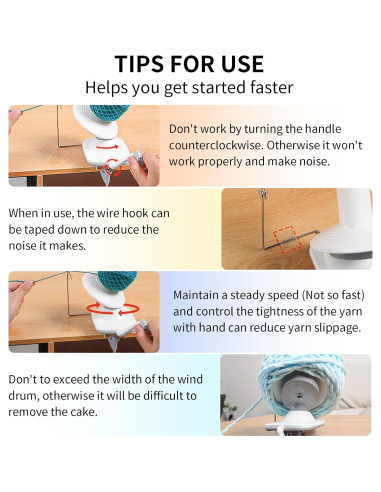 TIPS FOR USE
Helps you get started faster

Don't work by turning the handle counterclockwise. Otherwise it won't work properly and make noise.

When in use, the wire hook can be taped down to reduce the noise it makes.

Maintain a steady speed (Not so fast) and control the tightness of the yarn with hand can reduce yarn slippage.

Don't to exceed the width of the wind drum, otherwise it will be difficult to remove the cake.