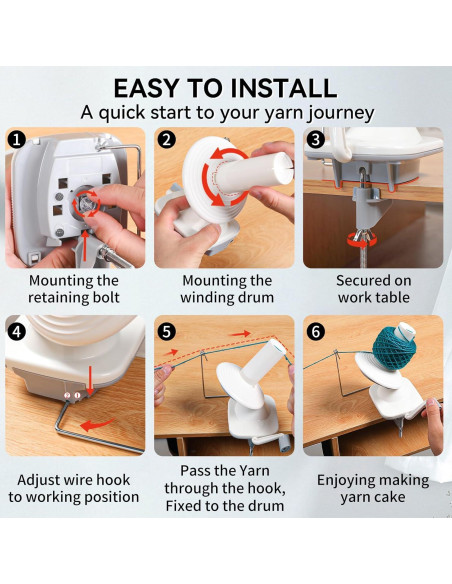 EASY TO INSTALL
A quick start to your yarn journey

1
Mounting the retaining bolt

2
Mounting the winding drum

3
Secured on work table

4
② ①
Adjust wire hook to working position

5
Pass the Yarn through the hook, Fixed to the drum

6
Enjoying making yarn cake