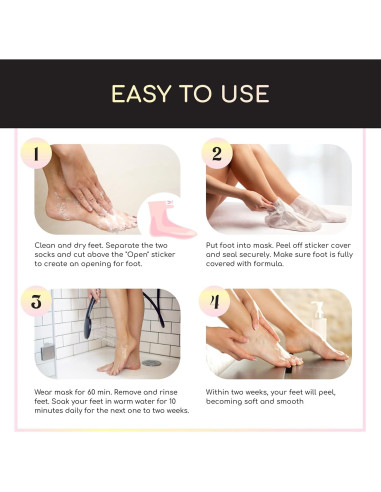 EASY TO USE

1

Clean and dry feet. Separate the two socks and cut above the "Open" sticker to create an opening for foot.

2

Put foot into mask. Peel off sticker cover and seal securely. Make sure foot is fully covered with formula.

3

Wear mask for 60 min. Remove and rinse feet. Soak your feet in warm water for 10 minutes daily for the next one to two weeks.

4

Within two weeks, your feet will peel, becoming soft and smooth