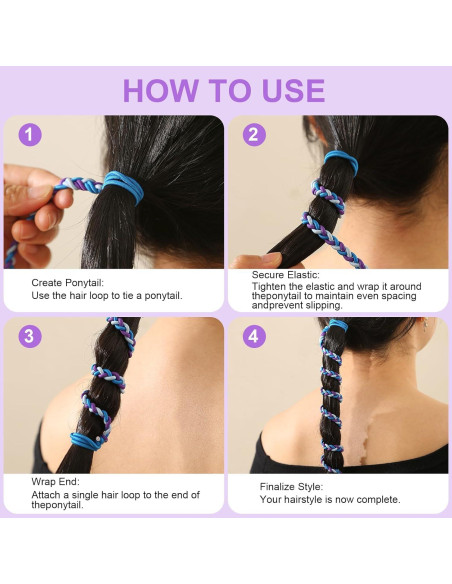 HOW TO USE

1

Create Ponytail:
Use the hair loop to tie a ponytail.

2

Secure Elastic:
Tighten the elastic and wrap it around theponytail to maintain even spacing andprevent slipping.

3

Wrap End:
Attach a single hair loop to the end of theponytail.

4

Finalize Style:
Your hairstyle is now complete.