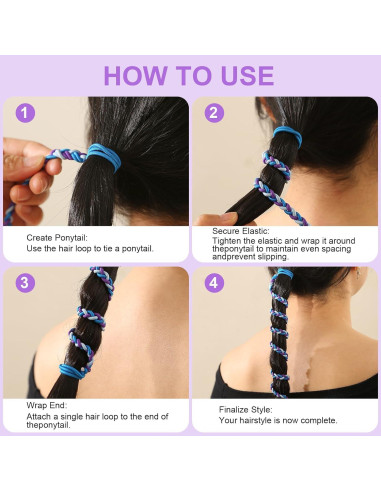 HOW TO USE

1

Create Ponytail:
Use the hair loop to tie a ponytail.

2

Secure Elastic:
Tighten the elastic and wrap it around theponytail to maintain even spacing andprevent slipping.

3

Wrap End:
Attach a single hair loop to the end of theponytail.

4

Finalize Style:
Your hairstyle is now complete.