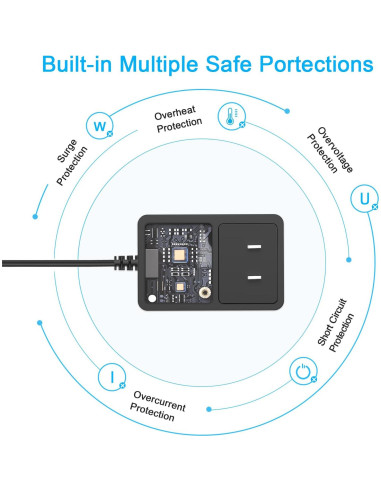 Built-in Multiple Safe Portections

W

Surge Protection

Overheat Protection

Overvoltage Protection

U

Short Circuit Protection

I

Overcurrent Protection