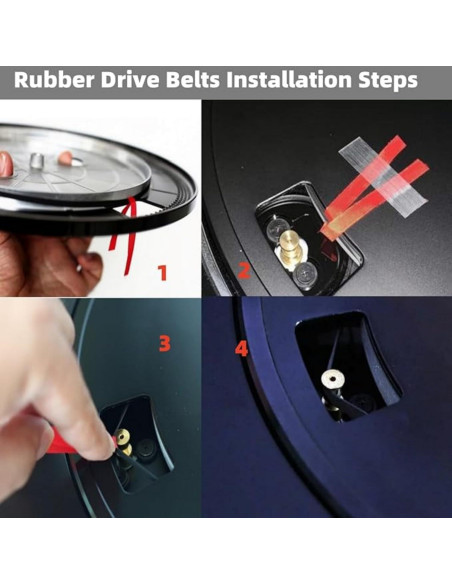 Rubber Drive Belts Installation Steps

1

2

3

4