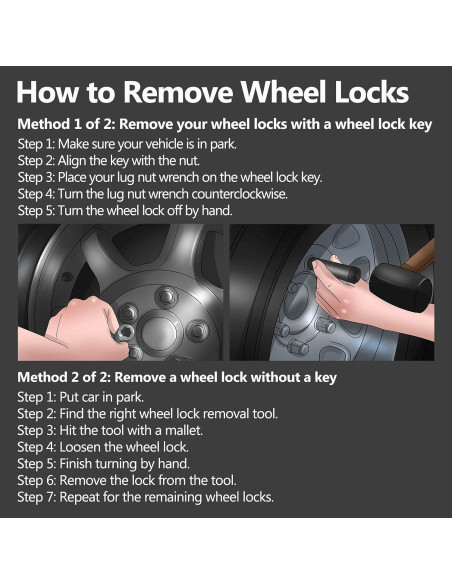 How to Remove Wheel Locks

Method 1 of 2: Remove your wheel locks with a wheel lock key

Step 1: Make sure your vehicle is in park.
Step 2: Align the key with the nut.
Step 3: Place your lug nut wrench on the wheel lock key.
Step 4: Turn the lug nut wrench counterclockwise.
Step 5: Turn the wheel lock off by hand.

Method 2 of 2: Remove a wheel lock without a key

Step 1: Put car in park.
Step 2: Find the right wheel lock removal tool.
Step 3: Hit the tool with a mallet.
Step 4: Loosen the wheel lock.
Step 5: Finish turning by hand.
Step 6: Remove the lock from the tool.
Step 7: Repeat for the remaining wheel locks.