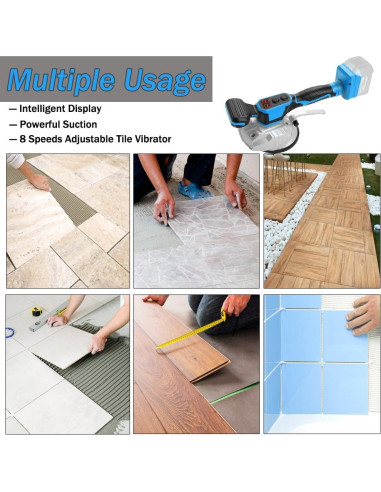 Multiple Usage

— Intelligent Display
— Powerful Suction
— 8 Speeds Adjustable Tile Vibrator