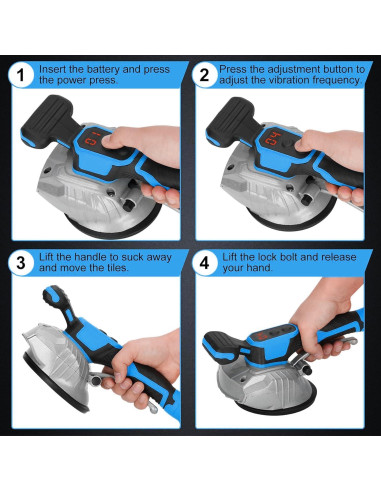 1 Insert the battery and press the power press.

01

2 Press the adjustment button to adjust the vibration frequency.

04

3 Lift the handle to suck away and move the tiles.

4 Lift the lock bolt and release your hand.