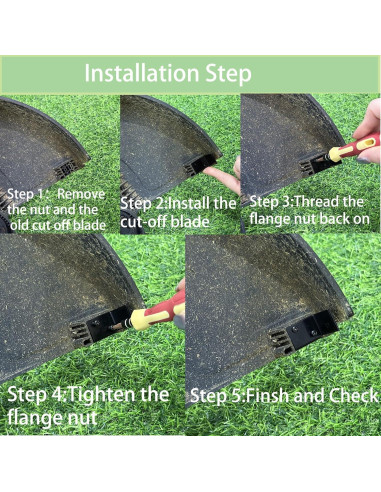 Installation Step

Step 1: Remove the nut and the old cut off blade

Step 2:Install the cut-off blade

Step 3:Thread the flange nut back on

Step 4:Tighten the flange nut

Step 5:Finsh and Check