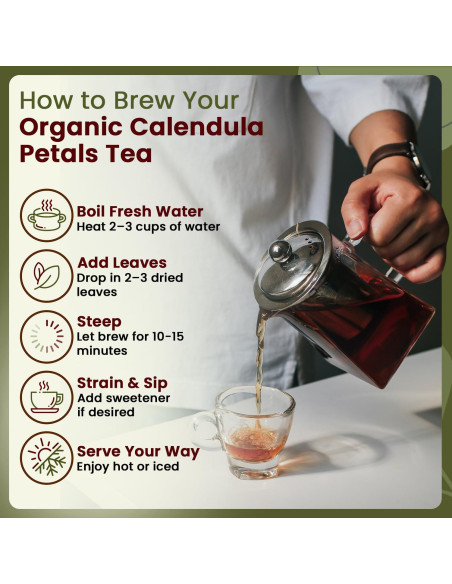 How to Brew Your
Organic Calendula Petals Tea

Boil Fresh Water
Heat 2–3 cups of water

Add Leaves
Drop in 2–3 dried leaves

Steep
Let brew for 10-15 minutes

Strain & Sip
Add sweetener if desired

Serve Your Way
Enjoy hot or iced