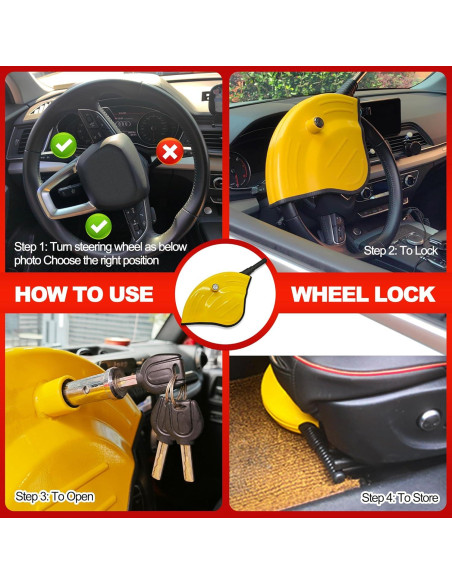 Step 1: Turn steering wheel as below photo Choose the right position

Step 2: To Lock

HOW TO USE

WHEEL LOCK

Step 3: To Open

Step 4: To Store