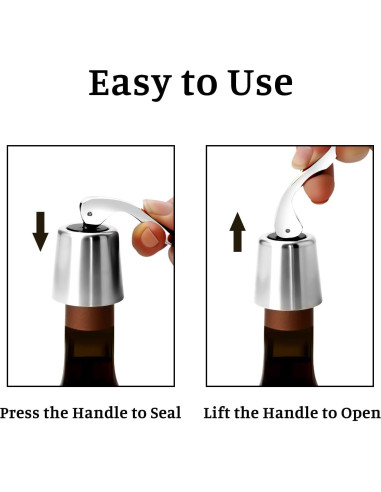 Easy to Use

Press the Handle to Seal

Lift the Handle to Open