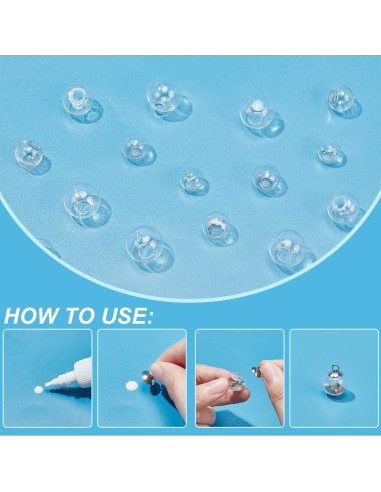 HOW TO USE: