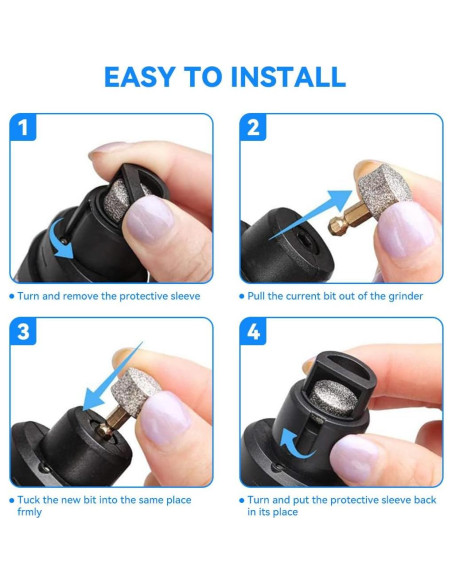 EASY TO INSTALL

1

• Turn and remove the protective sleeve

2

• Pull the current bit out of the grinder

3

• Tuck the new bit into the same place frmly

4

• Turn and put the protective sleeve back in its place