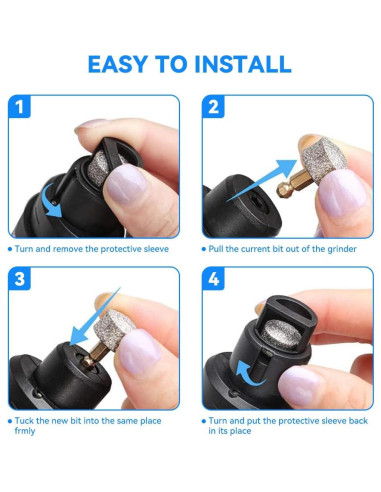 EASY TO INSTALL

1

• Turn and remove the protective sleeve

2

• Pull the current bit out of the grinder

3

• Tuck the new bit into the same place frmly

4

• Turn and put the protective sleeve back in its place