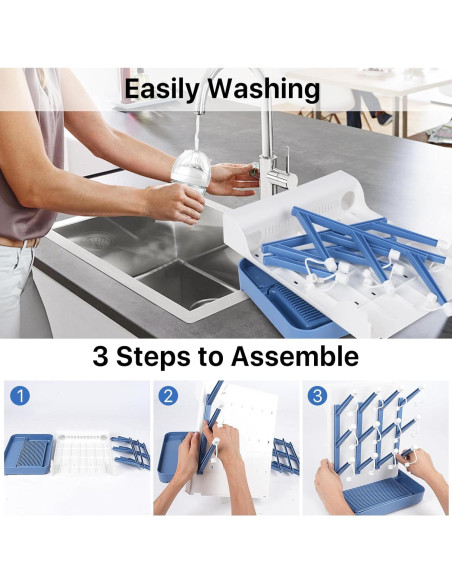 Easily Washing

3 Steps to Assemble

1

2

3