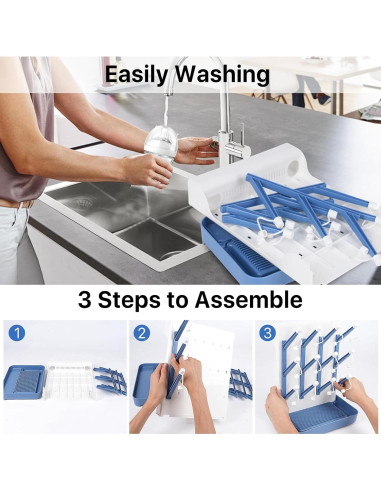 Easily Washing

3 Steps to Assemble

1

2

3