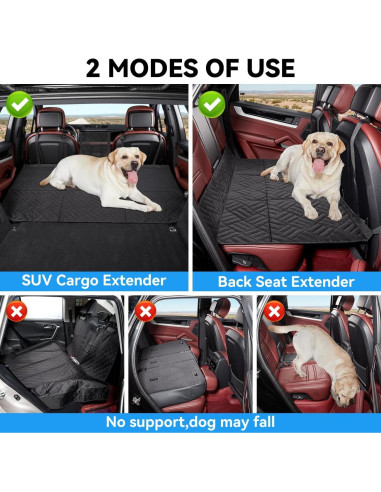 2 MODES OF USE

SUV Cargo Extender

Back Seat Extender

No support,dog may fall