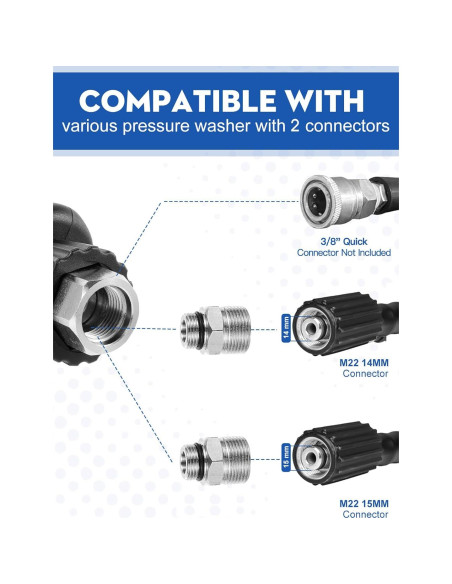 COMPATIBLE WITH
various pressure washer with 2 connectors

3/8" Quick
Connector Not Included

14 mm

M22 14MM
Connector

15 mm

M22 15MM
Connector