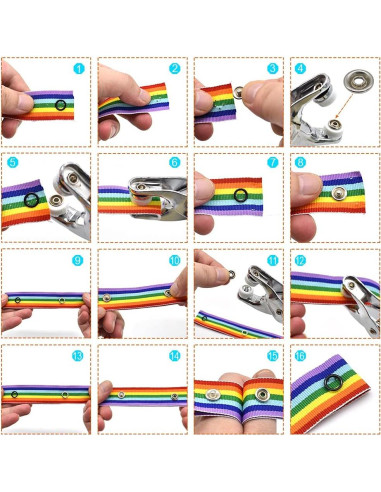 1
2
3
4
5
6
7
8
9
10
11
12
13
14
15
16