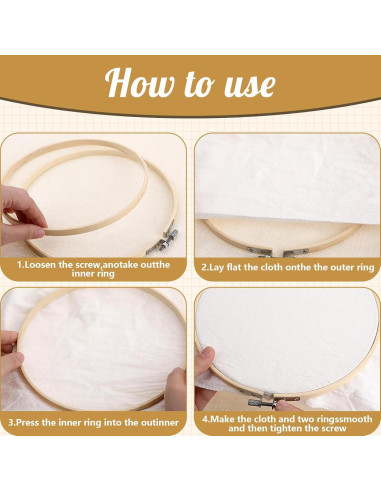 How to use

1.Loosen the screw,anotake outthe inner ring

2.Lay flat the cloth onthe the outer ring

3.Press the inner ring into the outinner

4.Make the cloth and two ringssmooth and then tighten the screw