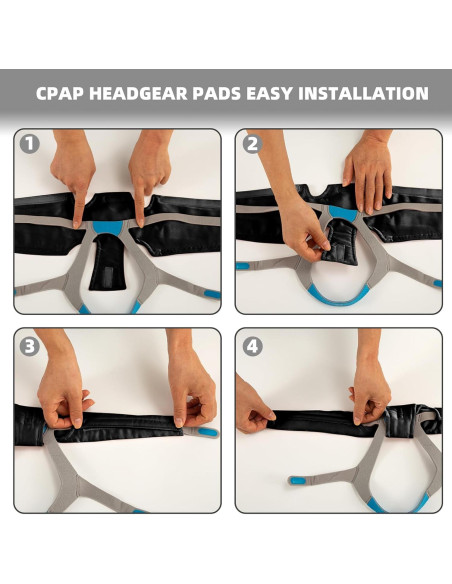 CPAP HEADGEAR PADS EASY INSTALLATION

1

2

3

4