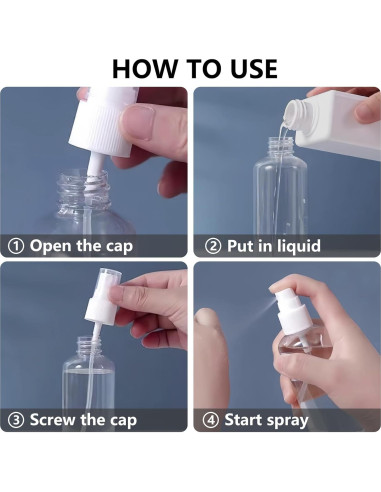 HOW TO USE

① Open the cap

② Put in liquid

③ Screw the cap

④ Start spray