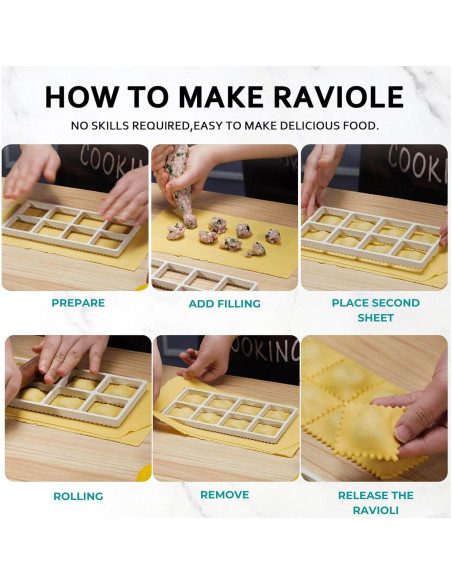 HOW TO MAKE RAVIOLE

NO SKILLS REQUIRED,EASY TO MAKE DELICIOUS FOOD.

COOKI

COOKI

PREPARE

ADD FILLING

PLACE SECOND SHEET

OOKING

ROLLING

REMOVE

RELEASE THE RAVIOLI