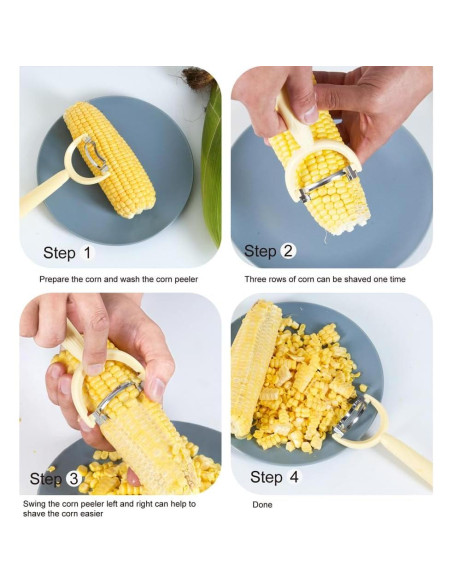 Step 1

Prepare the corn and wash the corn peeler

Step 2

Three rows of corn can be shaved one time

Step 3

Swing the corn peeler left and right can help to shave the corn easier

Step 4

Done