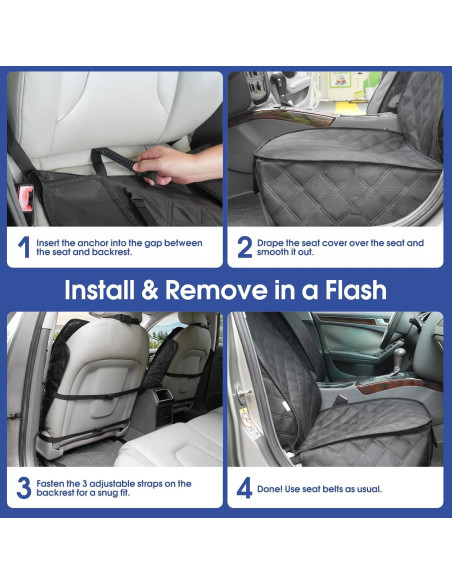 1 Insert the anchor into the gap between the seat and backrest.

2 Drape the seat cover over the seat and smooth it out.

Install & Remove in a Flash

3 Fasten the 3 adjustable straps on the backrest for a snug fit.

4 Done! Use seat belts as usual.