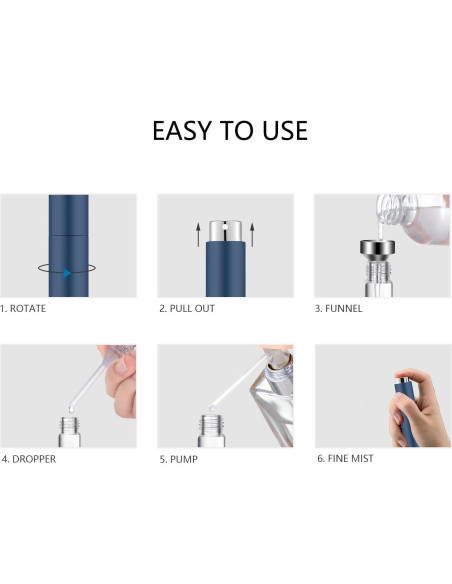 EASY TO USE

1. ROTATE

2. PULL OUT

3. FUNNEL

4. DROPPER

5. PUMP

6. FINE MIST