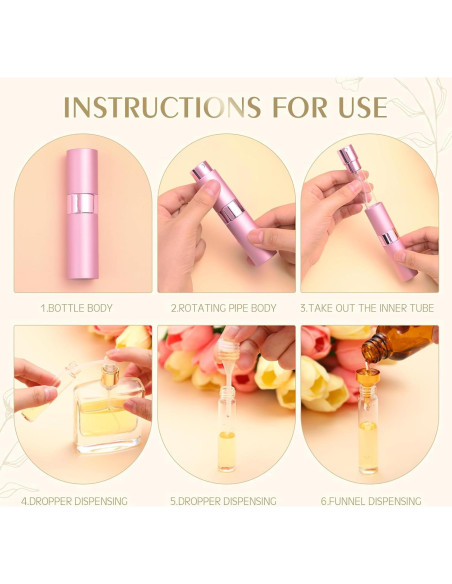 INSTRUCTIONS FOR USE

1.BOTTLE BODY

2.ROTATING PIPE BODY

3.TAKE OUT THE INNER TUBE

4.DROPPER DISPENSING

5.DROPPER DISPENSING

6.FUNNEL DISPENSING