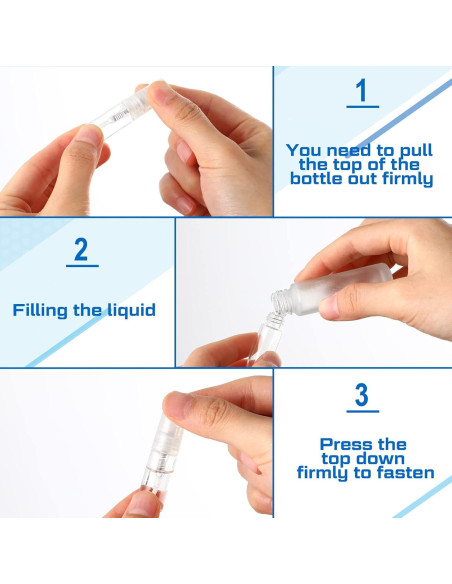 1

You need to pull the top of the bottle out firmly

2

Filling the liquid

3

Press the top down firmly to fasten