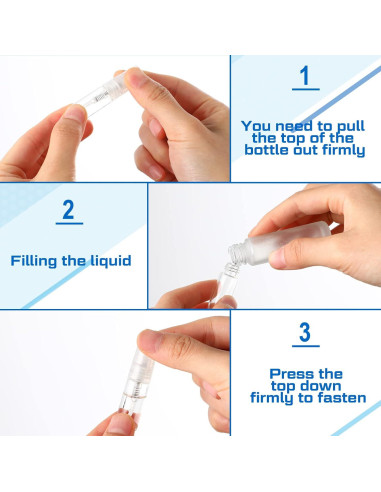 1

You need to pull the top of the bottle out firmly

2

Filling the liquid

3

Press the top down firmly to fasten