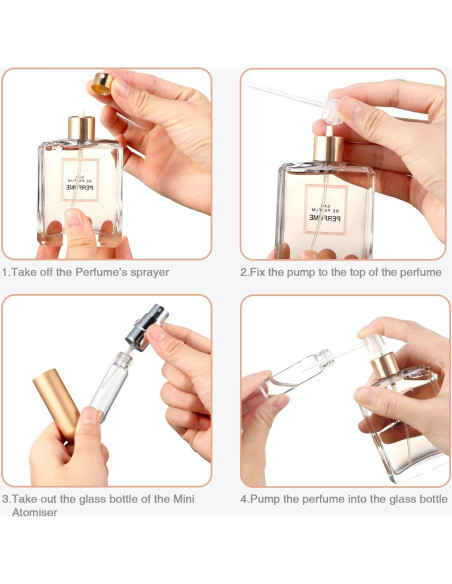 EAU DE PARFUM PERFUME

EAU DE PARFUM PERFUME

1.Take off the Perfume's sprayer

2.Fix the pump to the top of the perfume

3.Take out the glass bottle of the Mini Atomiser

4.Pump the perfume into the glass bottle