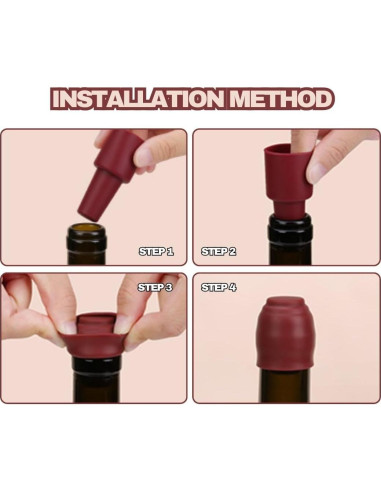 INSTALLATION METHOD

STEP 1

STEP 2

STEP 3

STEP 4