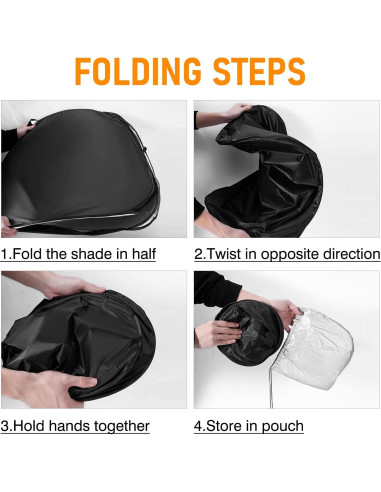 FOLDING STEPS

1.Fold the shade in half

2.Twist in opposite direction

3.Hold hands together

4.Store in pouch