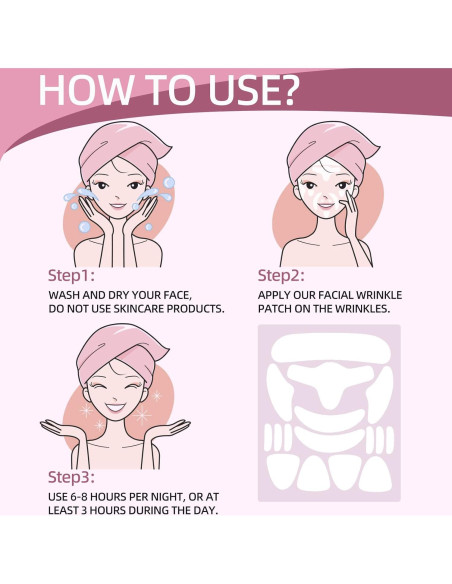 HOW TO USE?

Step1:

WASH AND DRY YOUR FACE, DO NOT USE SKINCARE PRODUCTS.

Step2:

APPLY OUR FACIAL WRINKLE PATCH ON THE WRINKLES.

Step3:

USE 6-8 HOURS PER NIGHT, OR AT LEAST 3 HOURS DURING THE DAY.