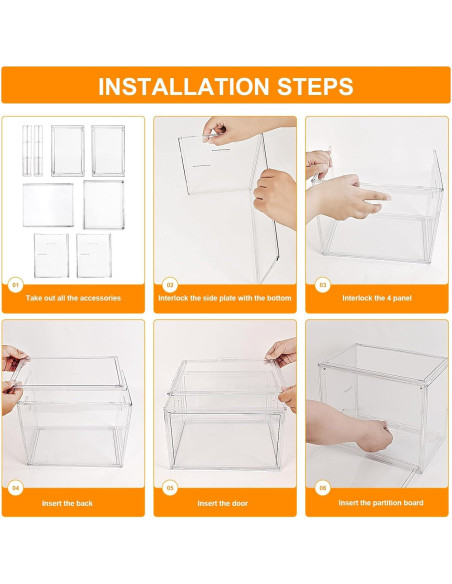 INSTALLATION STEPS

01
Take out all the accessories

02
Interlock the side plate with the bottom

03
Interlock the 4 panel

04
Insert the back

05
Insert the door

06
Insert the partition board