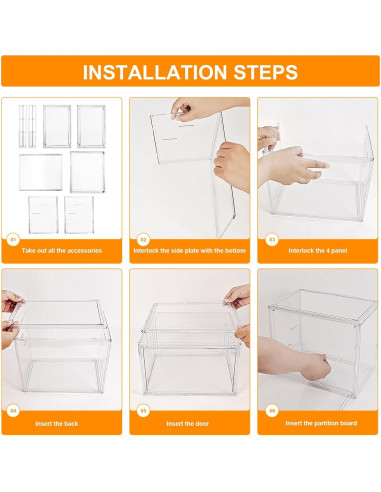 INSTALLATION STEPS

01
Take out all the accessories

02
Interlock the side plate with the bottom

03
Interlock the 4 panel

04
Insert the back

05
Insert the door

06
Insert the partition board