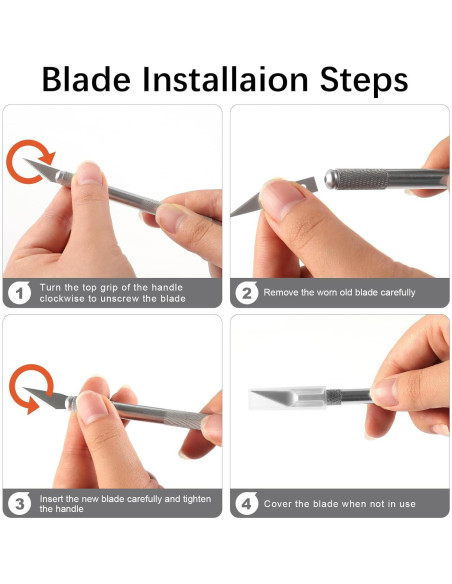 Blade Installaion Steps

1 Turn the top grip of the handle clockwise to unscrew the blade

2 Remove the worn old blade carefully

3 Insert the new blade carefully and tighten the handle

4 Cover the blade when not in use