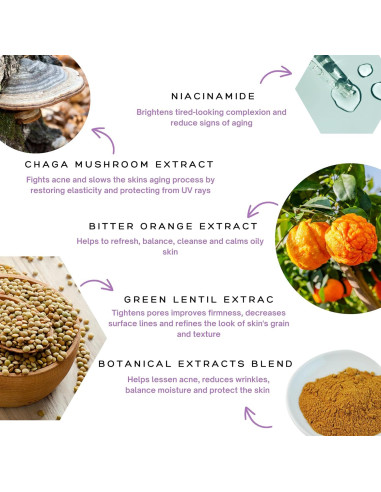 NIACINAMIDE

Brightens tired-looking complexion and reduce signs of aging

CHAGA MUSHROOM EXTRACT

Fights acne and slows the skins aging process by restoring elasticity and protecting from UV rays

BITTER ORANGE EXTRACT

Helps to refresh, balance, cleanse and calms oily skin

GREEN LENTIL EXTRAC

Tightens pores improves firmness, decreases surface lines and refines the look of skin's grain and texture

BOTANICAL EXTRACTS BLEND

Helps lessen acne, reduces wrinkles, balance moisture and protect the skin