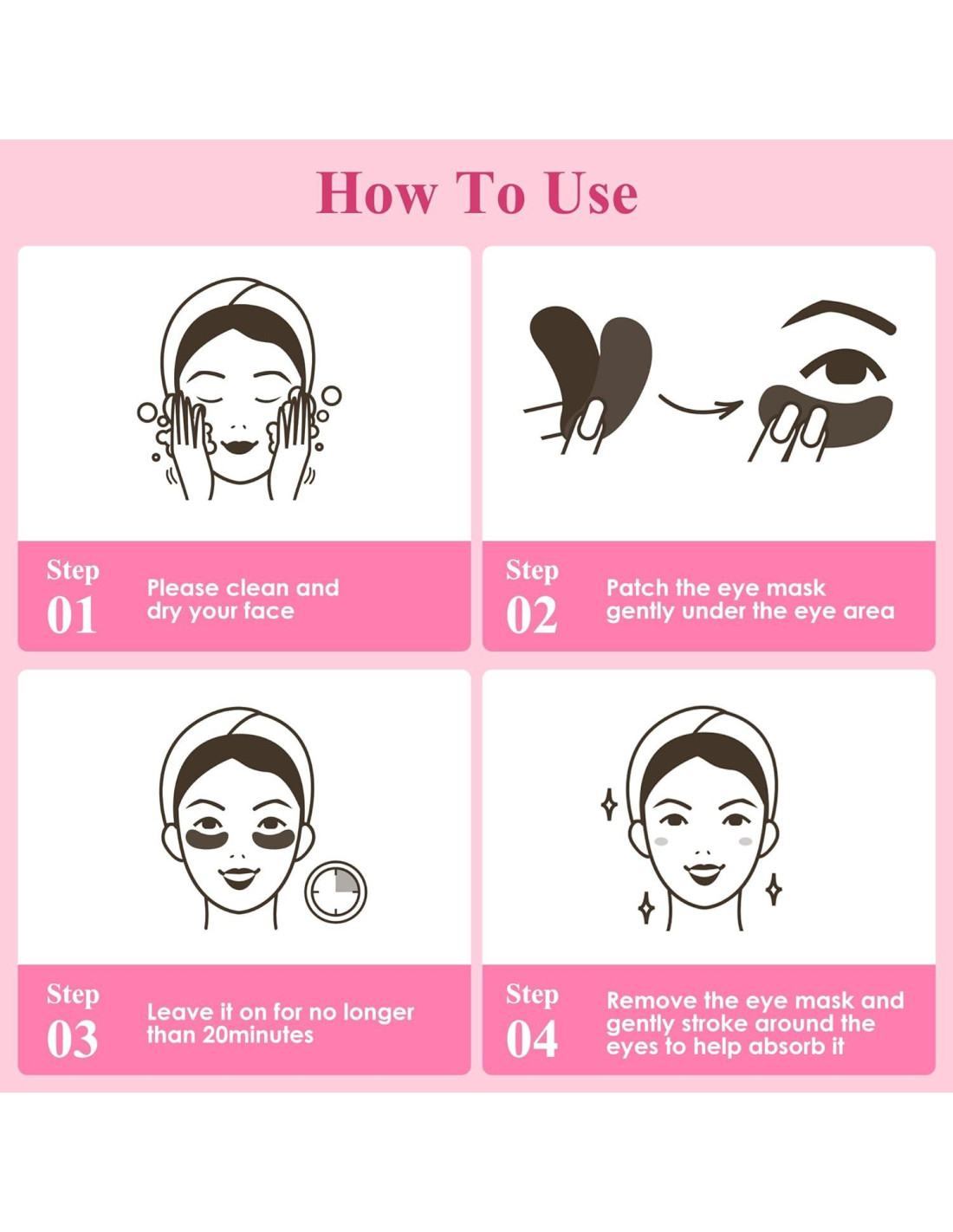 How To Use

Step 01
Please clean and dry your face

Step 02
Patch the eye mask gently under the eye area

Step 03
Leave it on for no longer than 20minutes

Step 04
Remove the eye mask and gently stroke around the eyes to help absorb it