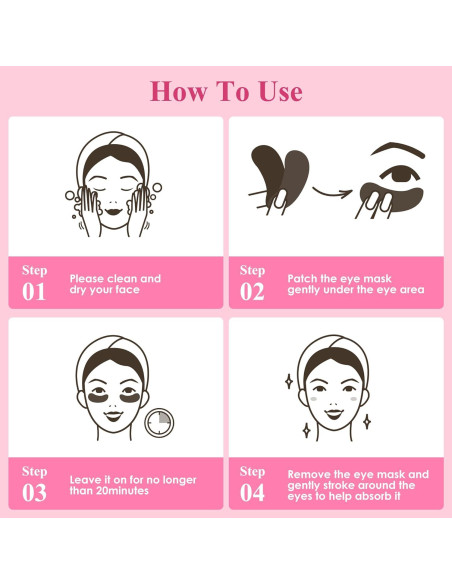 How To Use

Step 01
Please clean and dry your face

Step 02
Patch the eye mask gently under the eye area

Step 03
Leave it on for no longer than 20minutes

Step 04
Remove the eye mask and gently stroke around the eyes to help absorb it