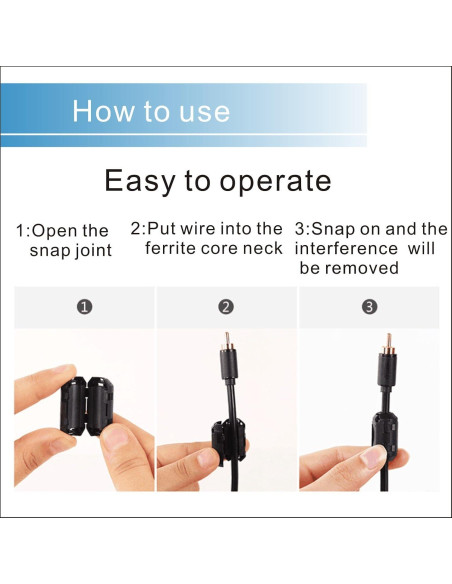 How to use

Easy to operate

1:Open the snap joint

2:Put wire into the ferrite core neck

3:Snap on and the interference will be removed

❶

❷

❸