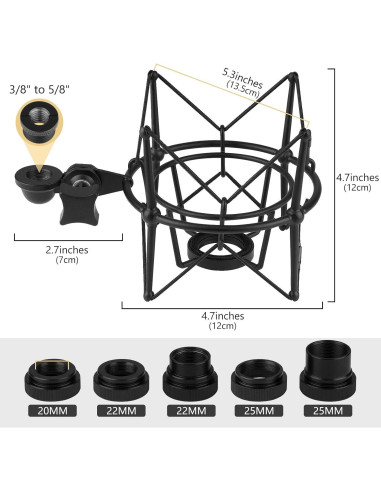 3/8" to 5/8"

5.3inches
(13.5cm)

4.7inches
(12cm)

2.7inches
(7cm)

4.7inches
(12cm)

20MM

22MM

22MM

25MM

25MM