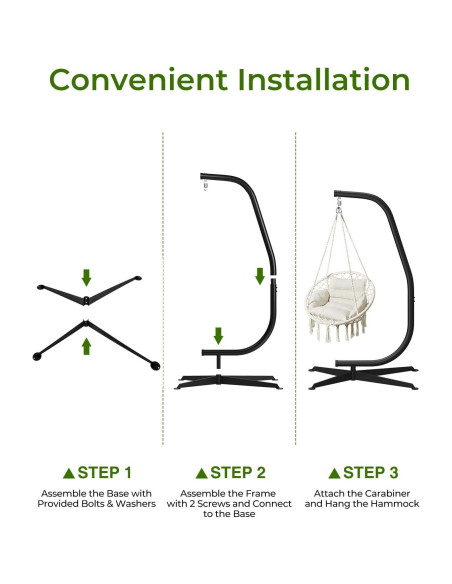 Convenient Installation

▲STEP 1

Assemble the Base with Provided Bolts & Washers

▲STEP 2

Assemble the Frame with 2 Screws and Connect to the Base

▲STEP 3

Attach the Carabiner and Hang the Hammock