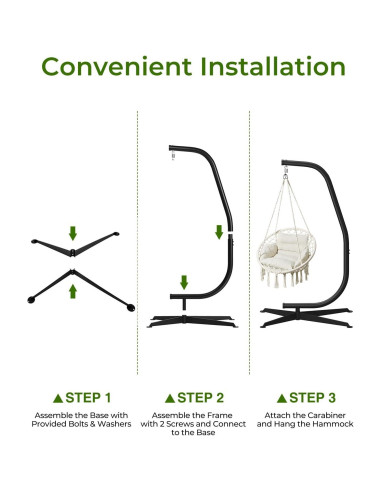 Convenient Installation

▲STEP 1
Assemble the Base with Provided Bolts & Washers

▲STEP 2
Assemble the Frame with 2 Screws and Connect to the Base

▲STEP 3
Attach the Carabiner and Hang the Hammock